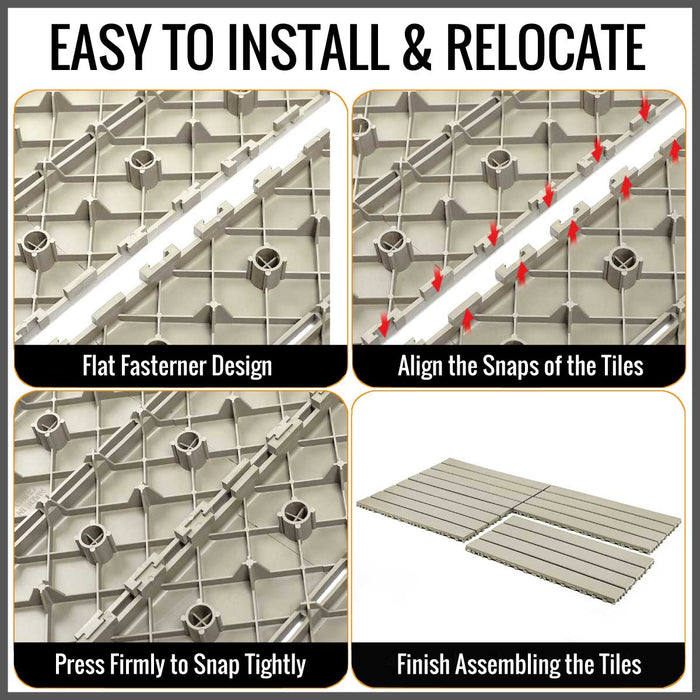 EASY TO INSTALL & RELOCATE

Flat Fasterner Design

Align the Snaps of the Tiles

Press Firmly to Snap Tightly

Finish Assembling the Tiles